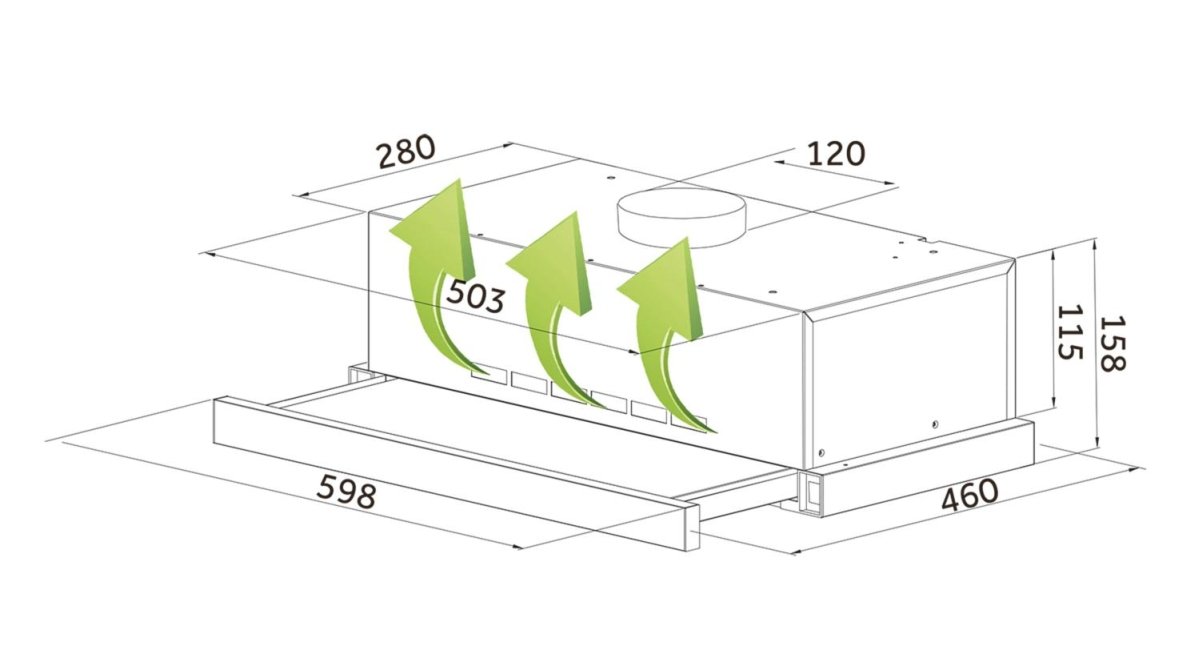 280
120
503
115
158
598
460