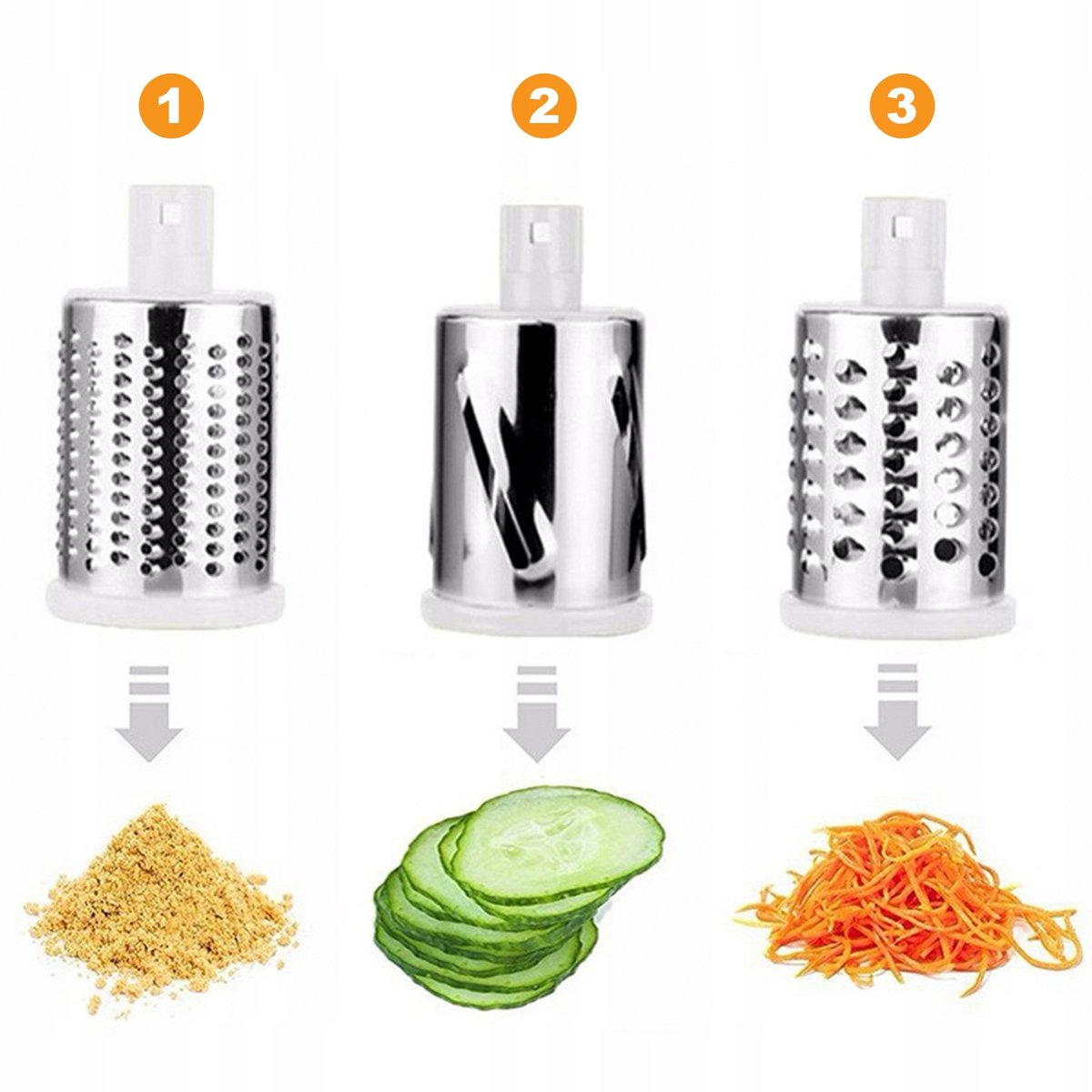 1

2

3