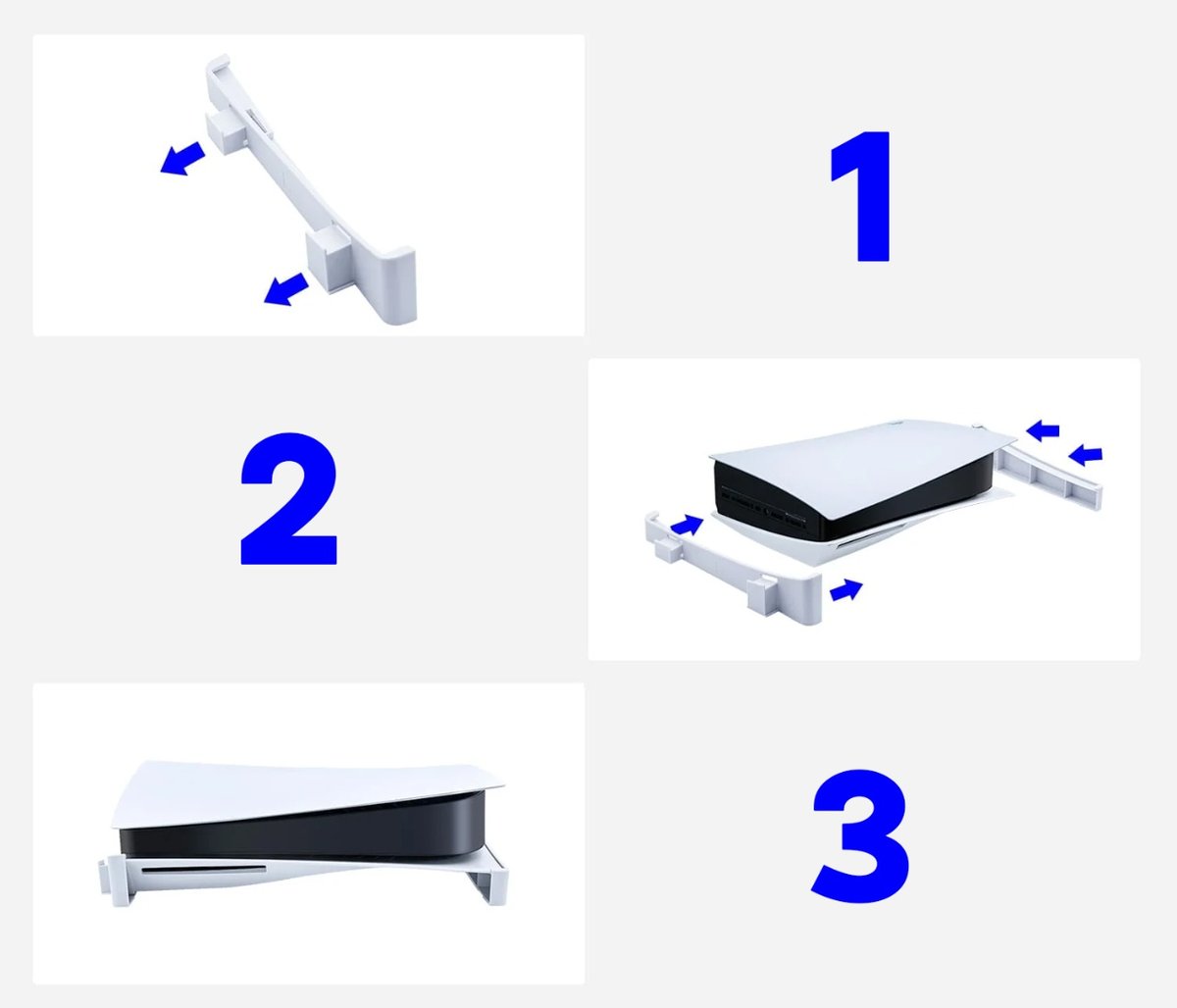 1

2

3